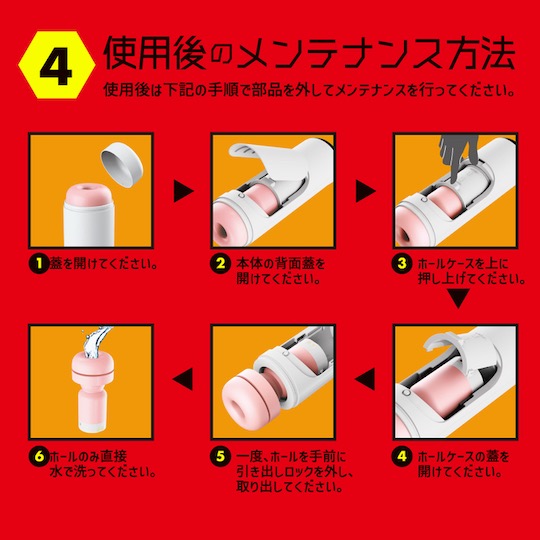 4 使用後のメンテナンス方法

使用後は下記の手順で部品を外してメンテナンスを行ってください。

1 蓋を開けてください。

2 本体の背面蓋を開けてください。

3 ホールケースを上に押し上げてください。

4 ホールケースの蓋を開けてください。

5 一度、ホールを手前に引き出しロックを外し、取り出してください。

6 ホールのみ直接水で洗ってください。